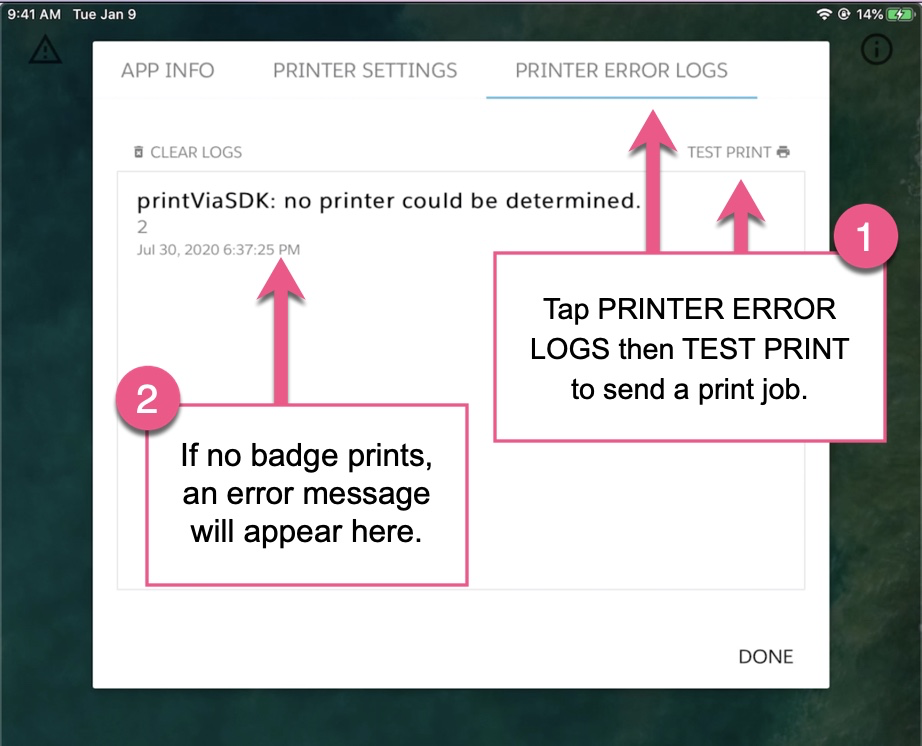 9:41 AM Tue Jan 9

14%

APP INFO PRINTER SETTINGS PRINTER ERROR LOGS

CLEAR LOGS

TEST PRINT

printViaSDK: no printer could be determined.
2
Jul 30, 2020 6:37:25 PM

1

Tap PRINTER ERROR LOGS then TEST PRINT to send a print job.

2

If no badge prints, an error message will appear here.

DONE